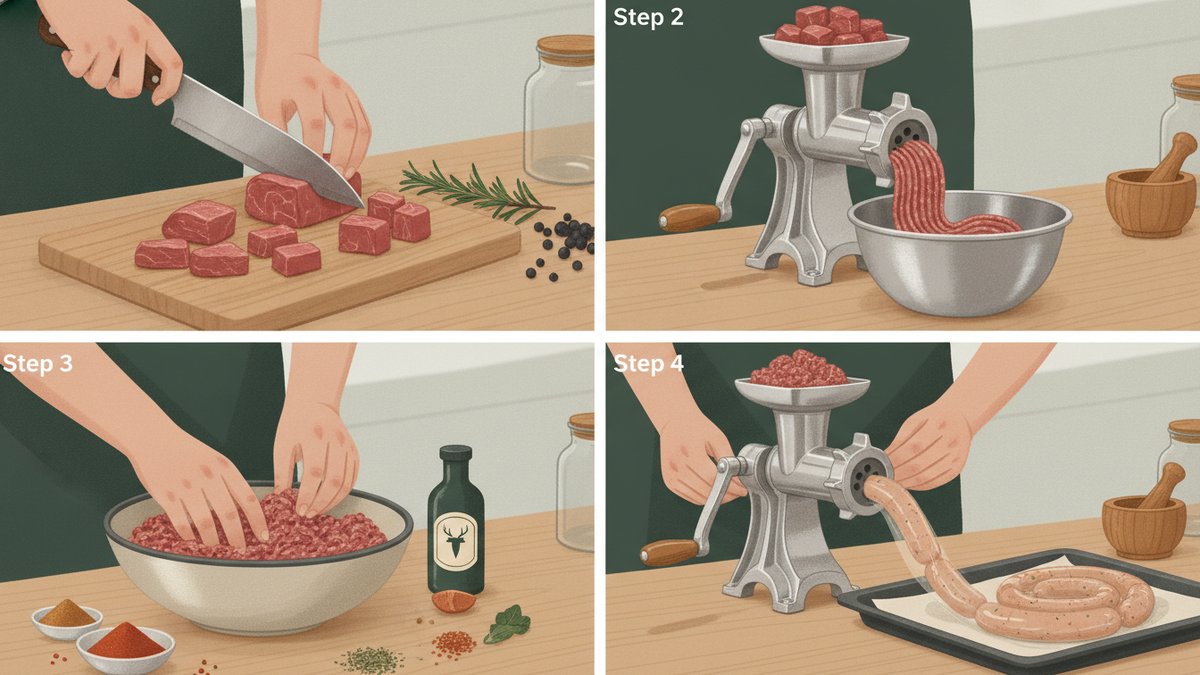 Step 2

Step 3

Step 4