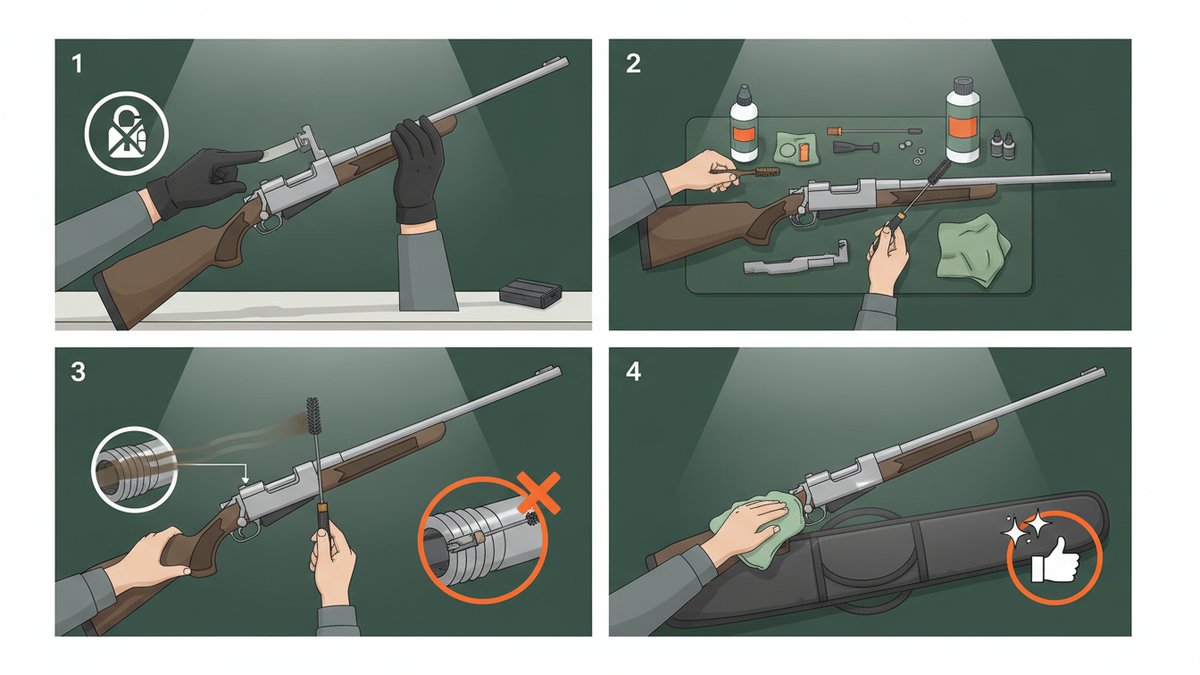 1

2

3

4